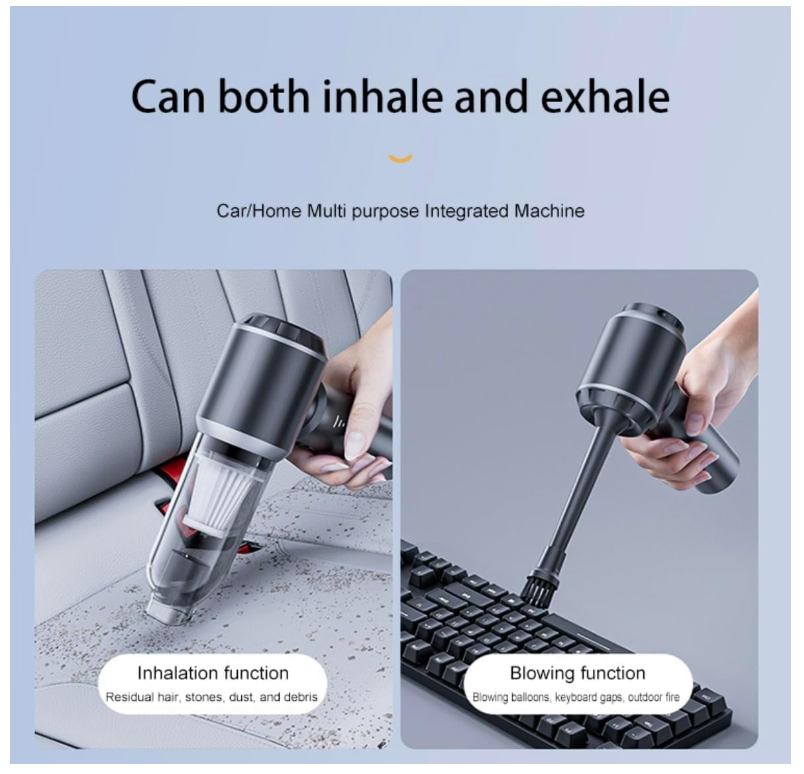 Can both inhale and exhale

Car/Home Multi purpose Integrated Machine

Inhalation function
Residual hair, stones, dust, and debris

Blowing function
Blowing balloons, keyboard gaps, outdoor fire