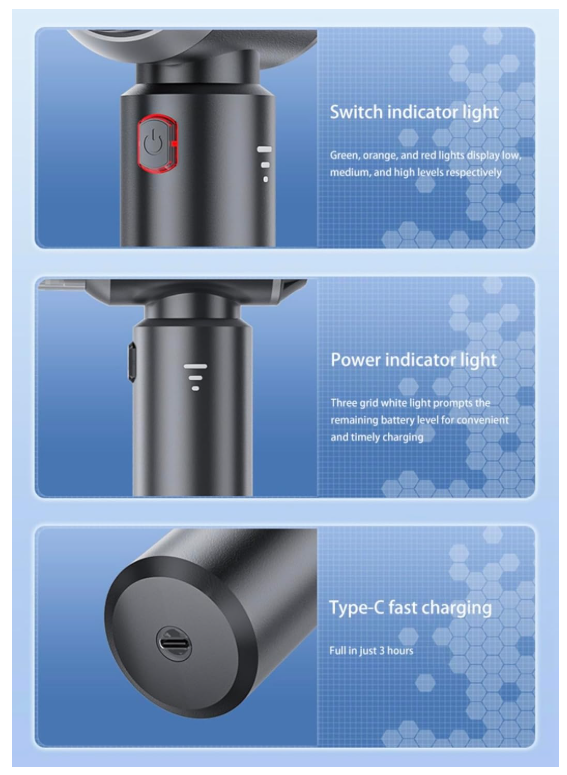 Switch indicator light

Green, orange, and red lights display low, medium, and high levels respectively

Power indicator light

Three grid white light prompts the remaining battery level for convenient and timely charging

Type-C fast charging

Full in just 3 hours