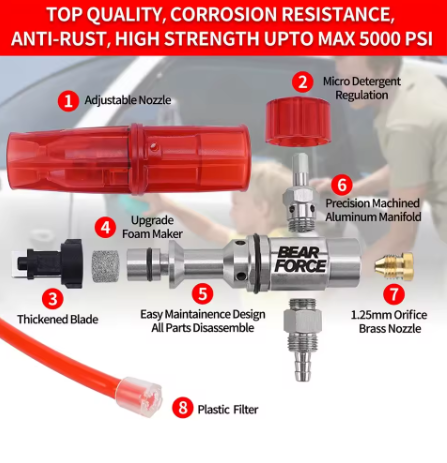 TOP QUALITY, CORROSION RESISTANCE, ANTI-RUST, HIGH STRENGTH UPTO MAX 5000 PSI

1 Adjustable Nozzle

2 Micro Detergent Regulation

6 Precision Machined Aluminum Manifold

4 Upgrade Foam Maker

BEAR FORCE

3 Thickened Blade

5 Easy Maintainence Design All Parts Disassemble

7 1.25mm Orifice Brass Nozzle

8 Plastic Filter